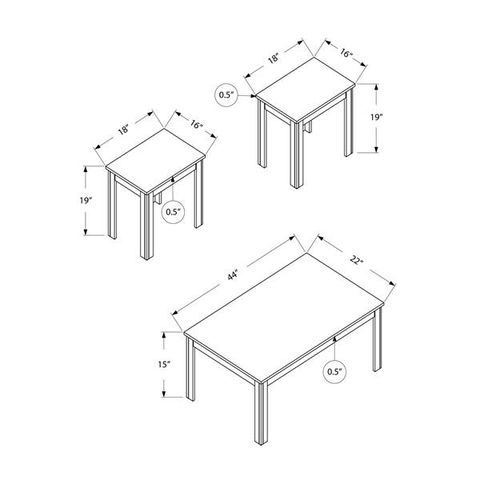 18"
16"
0.5"
19"

18"
16"
19"
0.5"

44"
22"
15"
0.5"